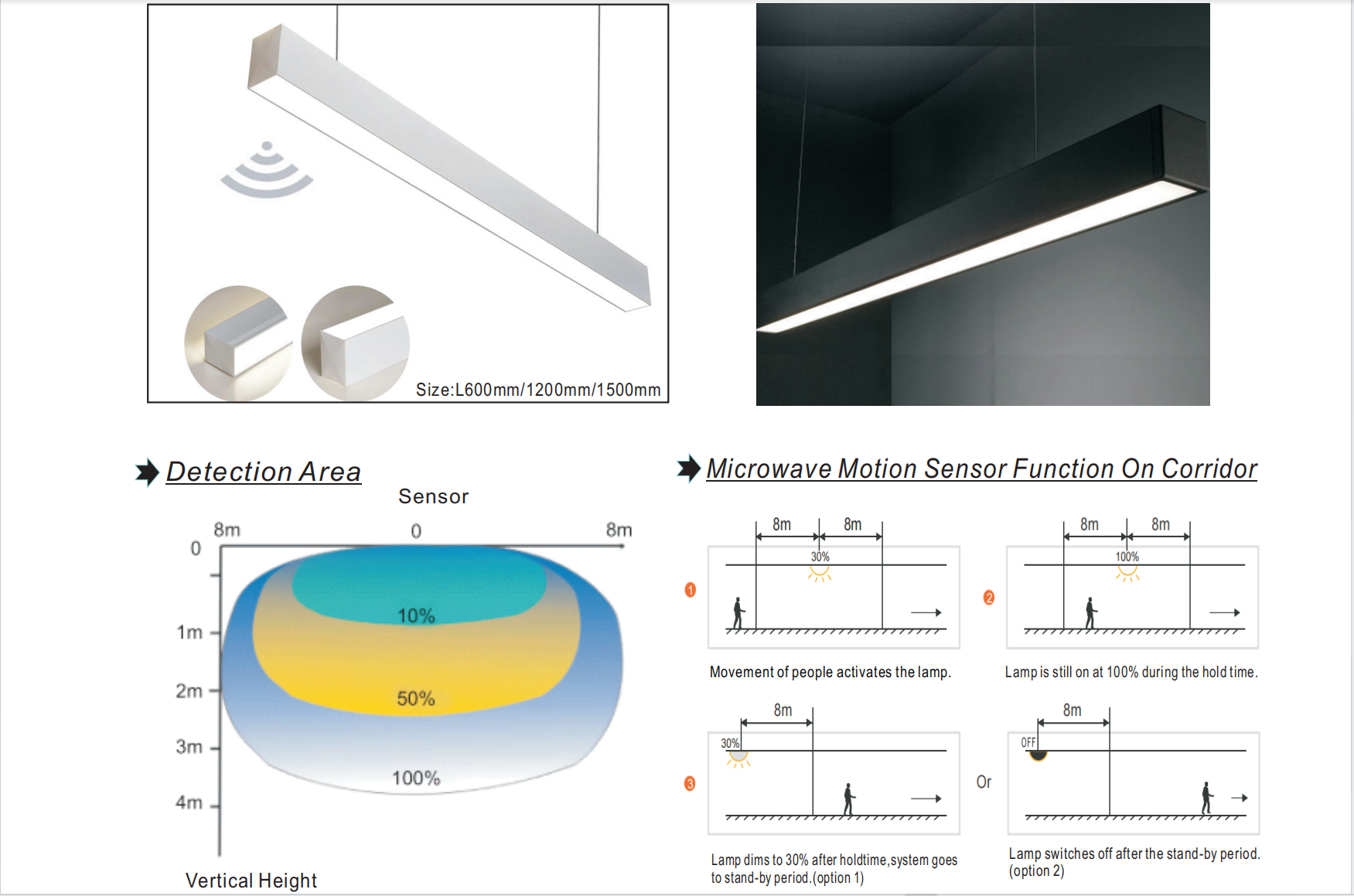 Size:L600mm/1200mm/1500mm

Detection Area

Sensor

8m 0 8m

0

1m

2m

3m

4m

10%

50%

100%

Vertical Height

Microwave Motion Sensor Function On Corridor

1

8m 8m

30%

Movement of people activates the lamp.

2

8m 8m

100%

Lamp is still on at 100% during the hold time.

3

8m

30%

Lamp dims to 30% after holdtime,system goes to stand-by period.(option 1)

Or

8m

OFF

Lamp switches off after the stand-by period. (option 2)